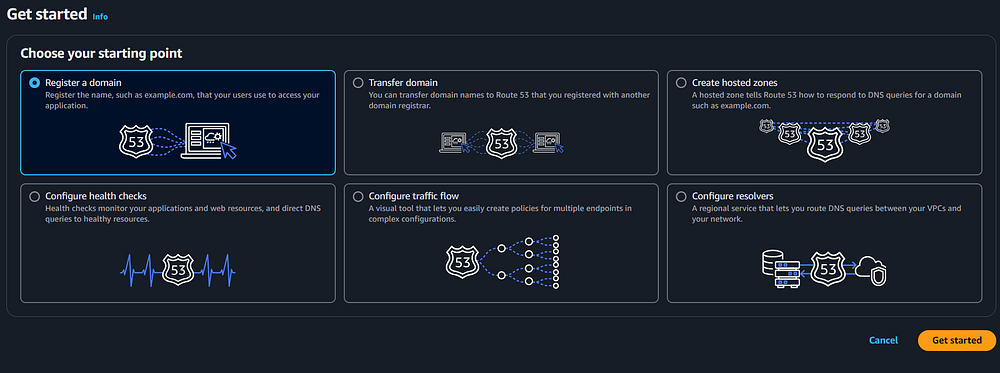 Get started Info

Choose your starting point

Register a domain
Register the name, such as example.com, that your users use to access your application.

53

Transfer domain
You can transfer domain names to Route 53 that you registered with another domain registrar.

53

Create hosted zones
A hosted zone tells Route 53 how to respond to DNS queries for a domain such as example.com.

53 53 53 53 53

Configure health checks
Health checks monitor your applications and web resources, and direct DNS queries to healthy resources.

53

Configure traffic flow
A visual tool that lets you easily create policies for multiple endpoints in complex configurations.

53

Configure resolvers
A regional service that lets you route DNS queries between your VPCs and your network.

53

Cancel Get started